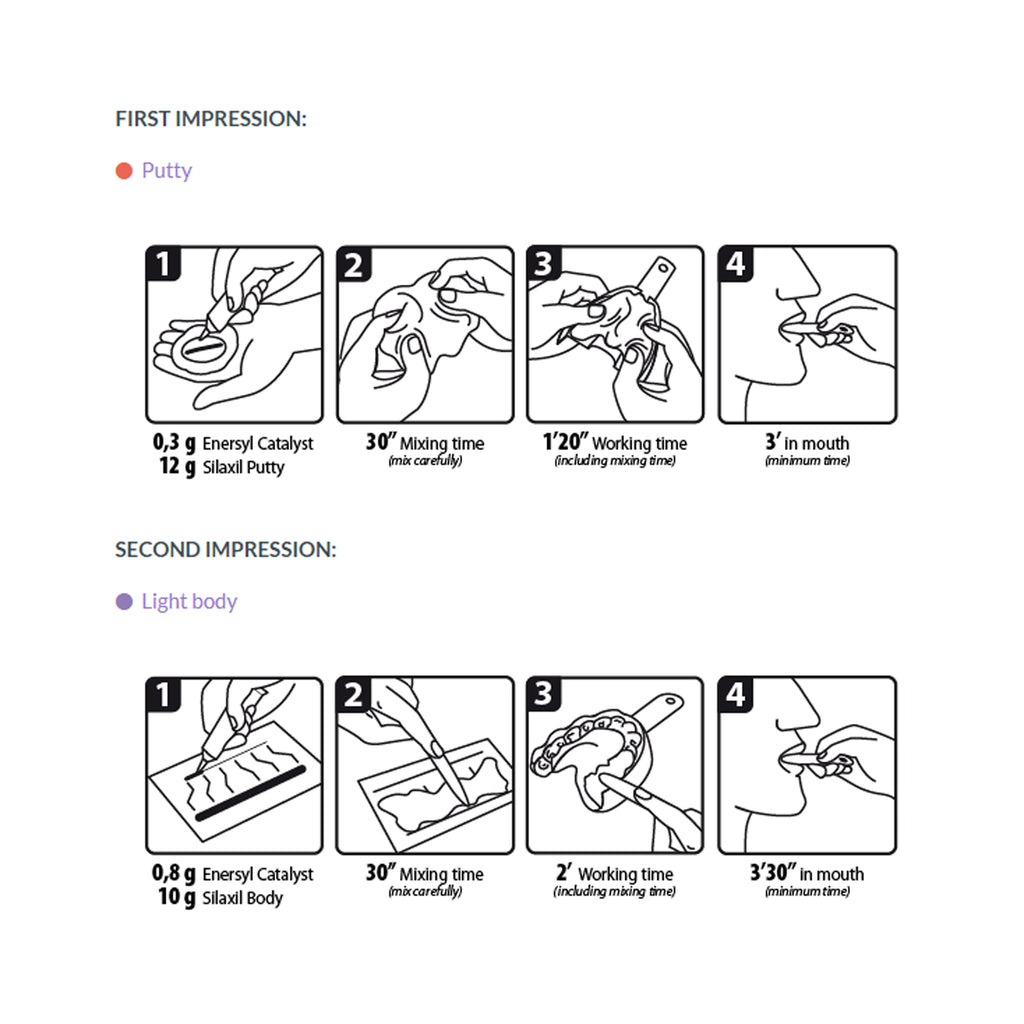 FIRST IMPRESSION:

Putty

1

0,3 g Enersyl Catalyst
12 g Silaxil Putty

2

30″ Mixing time
(mix carefully)

3

1′20″ Working time
(including mixing time)

4

3′ in mouth
(minimum time)

SECOND IMPRESSION:

Light body

1

0,8 g Enersyl Catalyst
10 g Silaxil Body

2

30″ Mixing time
(mix carefully)

3

2′ Working time
(including mixing time)

4

3′30″ in mouth
(minimum time)